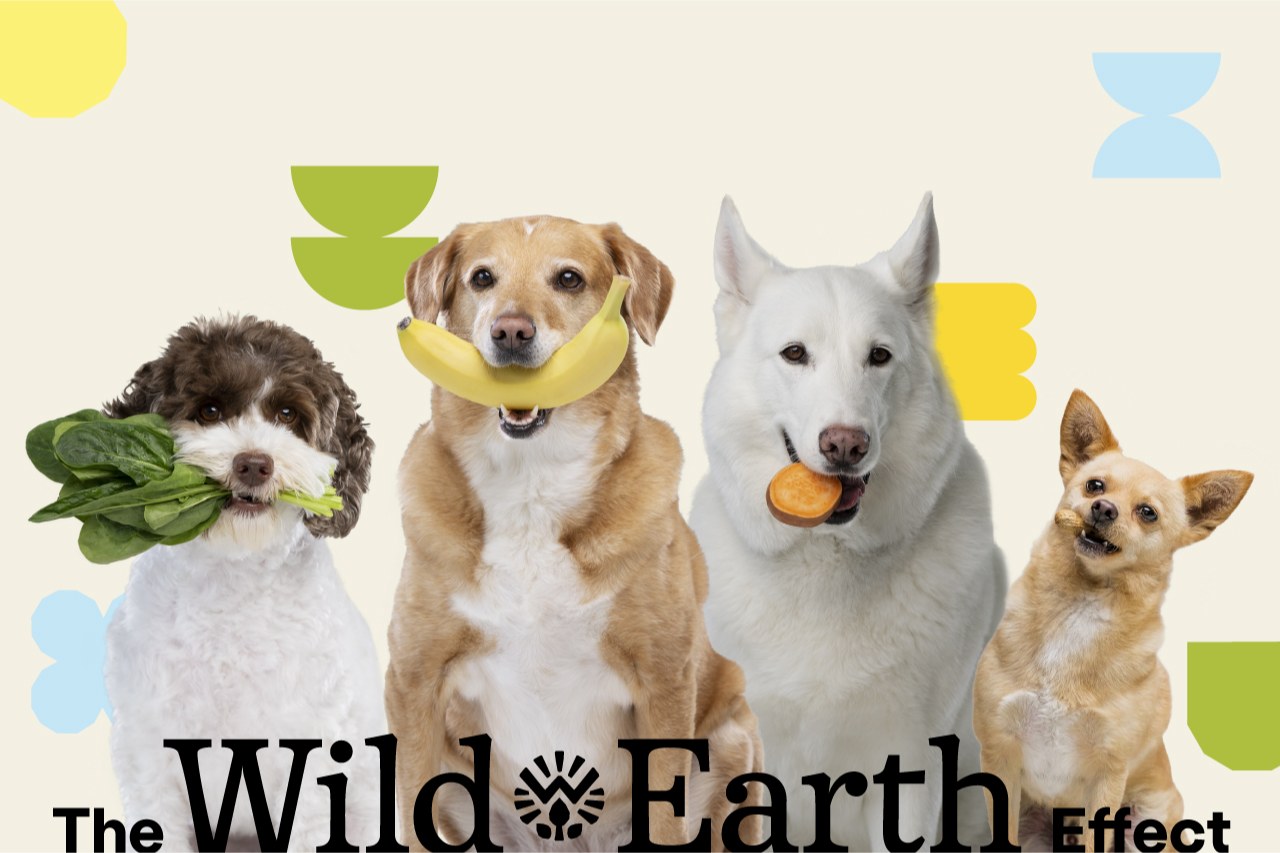 The Wild Earth Effect